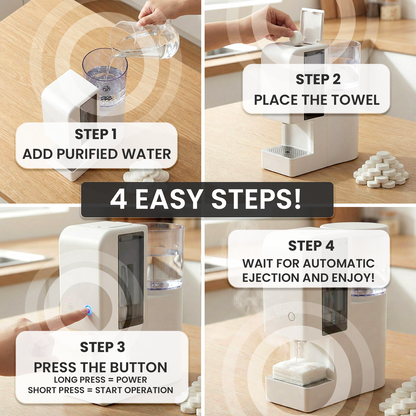 STEP 1
ADD PURIFIED WATER

STEP 2
PLACE THE TOWEL

4 EASY STEPS!

STEP 3
PRESS THE BUTTON
LONG PRESS = POWER
SHORT PRESS = START OPERATION

STEP 4
WAIT FOR AUTOMATIC EJECTION AND ENJOY!