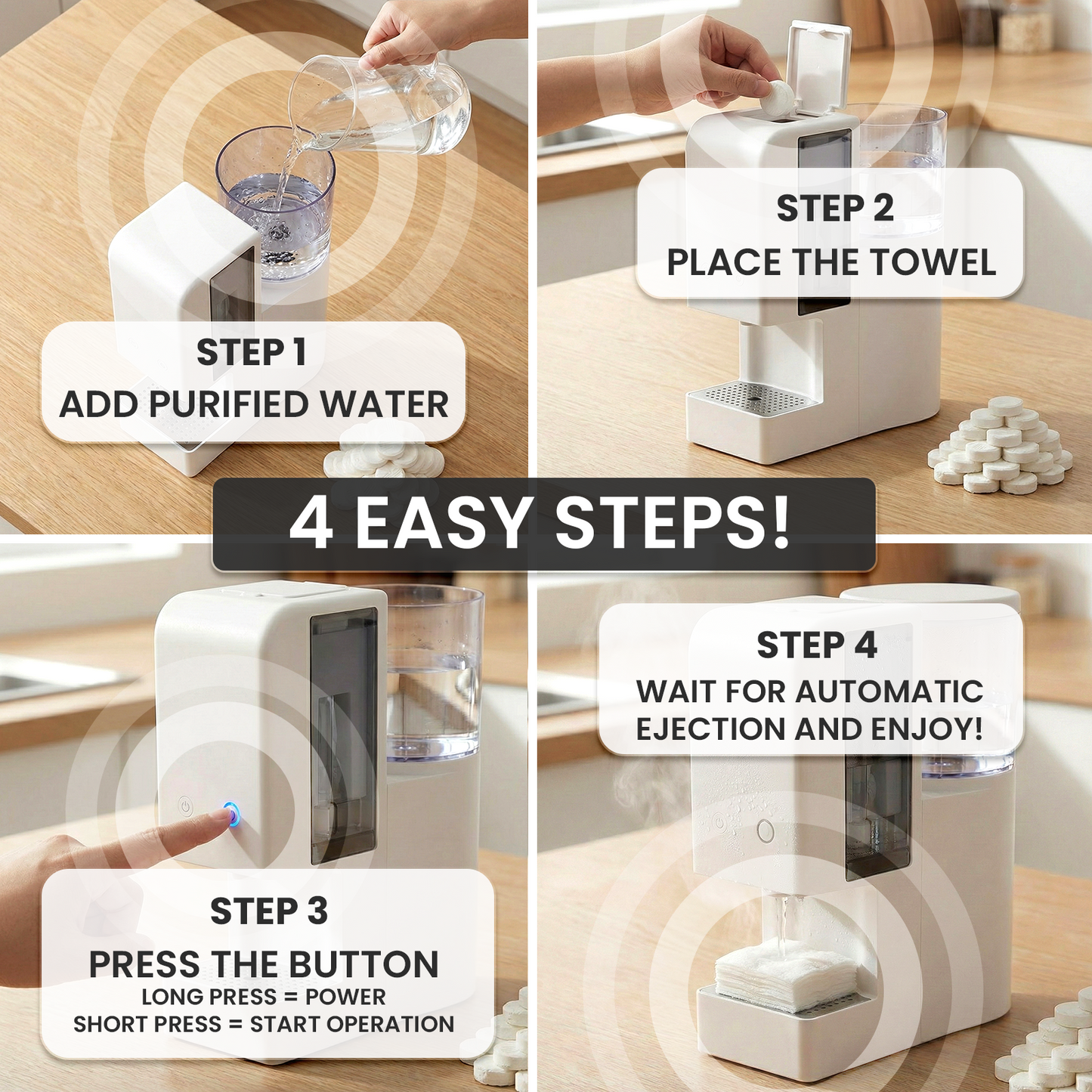 STEP 1
ADD PURIFIED WATER

STEP 2
PLACE THE TOWEL

4 EASY STEPS!

STEP 3
PRESS THE BUTTON
LONG PRESS = POWER
SHORT PRESS = START OPERATION

STEP 4
WAIT FOR AUTOMATIC EJECTION AND ENJOY!